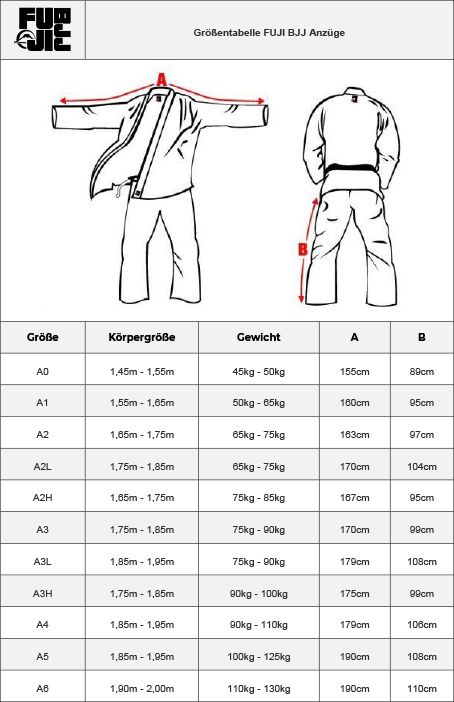 FUJI

Größentabelle FUJI BJJ Anzüge

A

B

| Größe | Körpergröße | Gewicht | A | B |
|---|---|---|---|---|
| A0 | 1,45m - 1,55m | 45kg - 50kg | 155cm | 89cm |
| A1 | 1,55m - 1,65m | 50kg - 65kg | 160cm | 95cm |
| A2 | 1,65m - 1,75m | 65kg - 75kg | 163cm | 97cm |
| A2L | 1,75m - 1,85m | 65kg - 75kg | 170cm | 104cm |
| A2H | 1,65m - 1,75m | 75kg - 85kg | 167cm | 95cm |
| A3 | 1,75m - 1,85m | 75kg - 90kg | 170cm | 99cm |
| A3L | 1,85m - 1,95m | 75kg - 90kg | 179cm | 108cm |
| A3H | 1,75m - 1,85m | 90kg - 100kg | 175cm | 99cm |
| A4 | 1,85m - 1,95m | 90kg - 110kg | 179cm | 106cm |
| A5 | 1,85m - 1,95m | 100kg - 125kg | 190cm | 108cm |
| A6 | 1,90m - 2,00m | 110kg - 130kg | 190cm | 110cm |