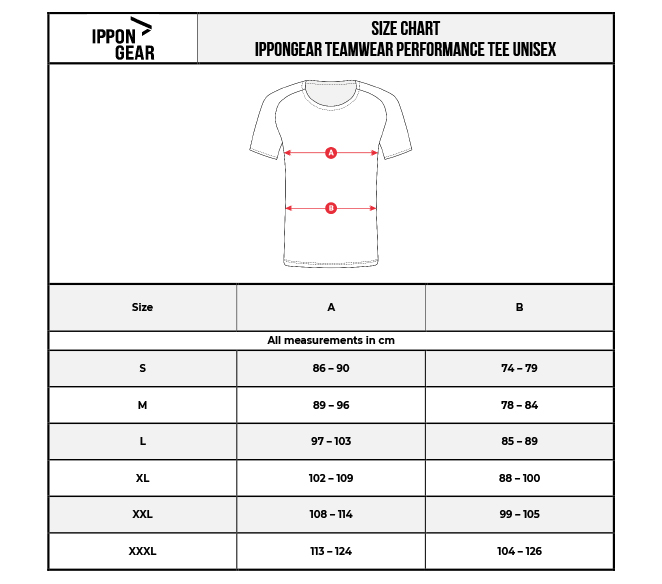 IPPON GEAR

SIZE CHART
IPPONGEAR TEAMWEAR PERFORMANCE TEE UNISEX

A

B

| Size | A | B |
|---|---|---|
| All measurements in cm | | |
| S | 86 – 90 | 74 – 79 |
| M | 89 – 96 | 78 – 84 |
| L | 97 – 103 | 85 – 89 |
| XL | 102 – 109 | 88 – 100 |
| XXL | 108 – 114 | 99 – 105 |
| XXXL | 113 – 124 | 104 – 126 |